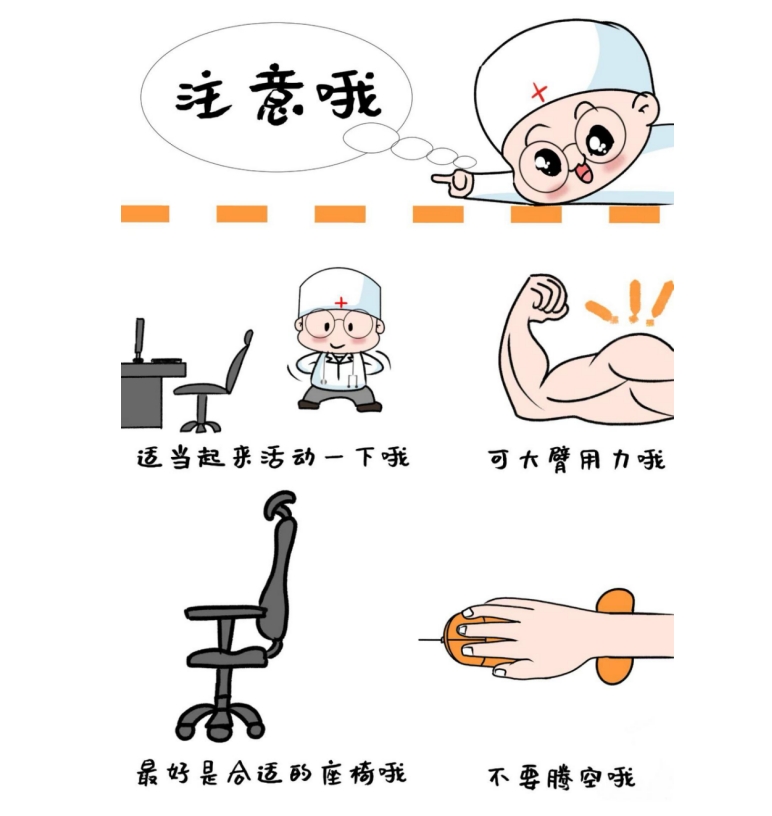 注意哦

适当起来活动一下哦

可大臂用力哦

最好是合适的座椅哦

不要腾空哦